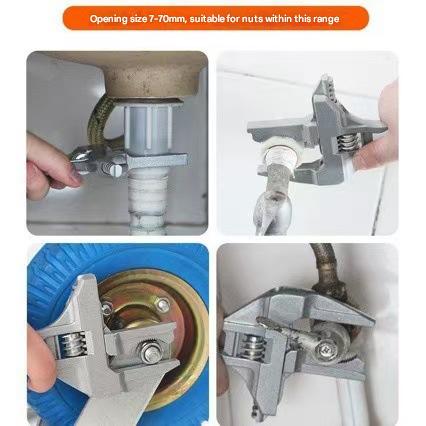 Opening size 7-70mm, suitable for nuts within this range